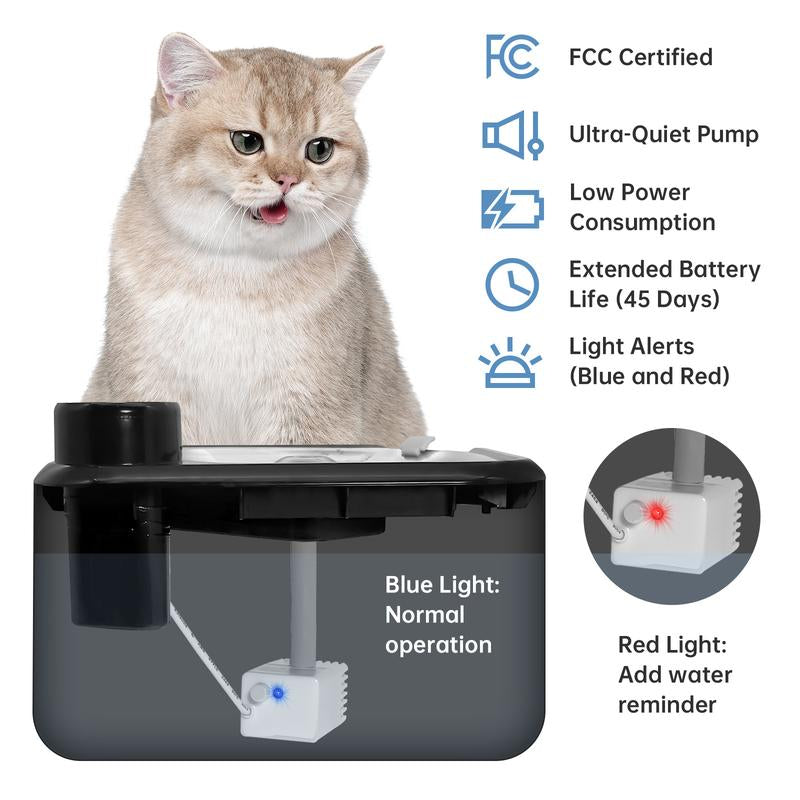 FC

FCC Certified

Ultra-Quiet Pump

Low Power Consumption

Extended Battery Life (45 Days)

Light Alerts (Blue and Red)

Blue Light: Normal operation

Red Light: Add water reminder